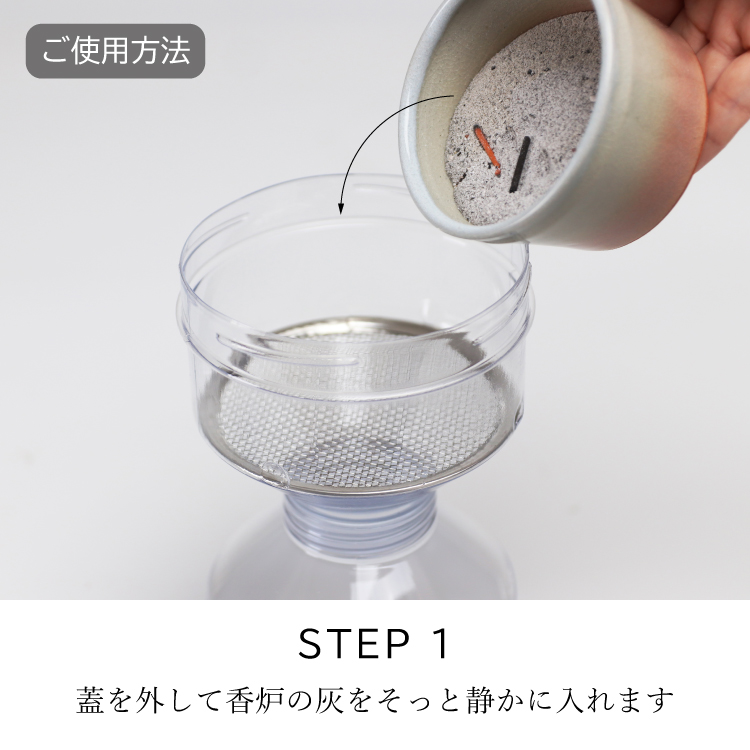 ご使用方法

STEP 1

蓋を外して香炉の灰をそっと静かに入れます