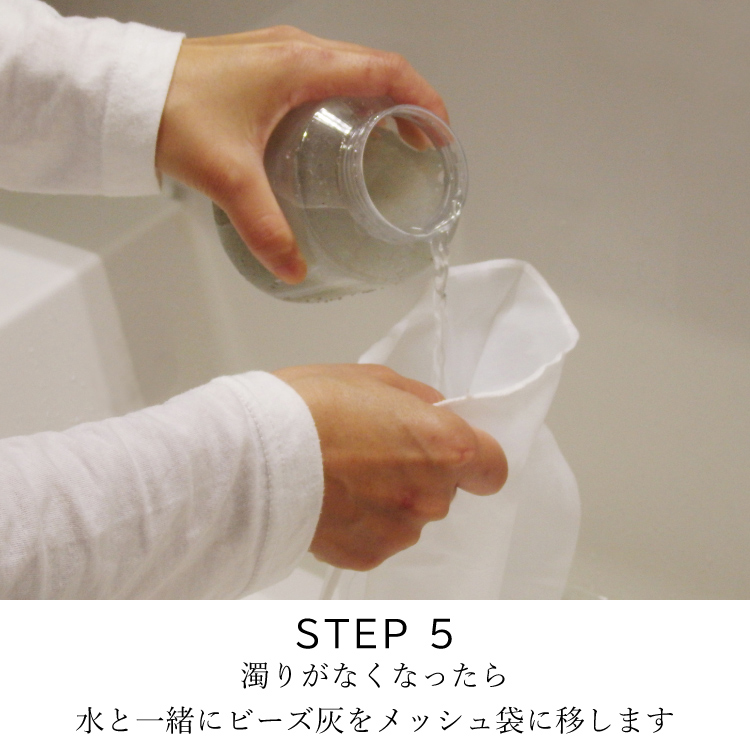 STEP 5
濁りがなくなったら
水と一緒にビーズ灰をメッシュ袋に移します