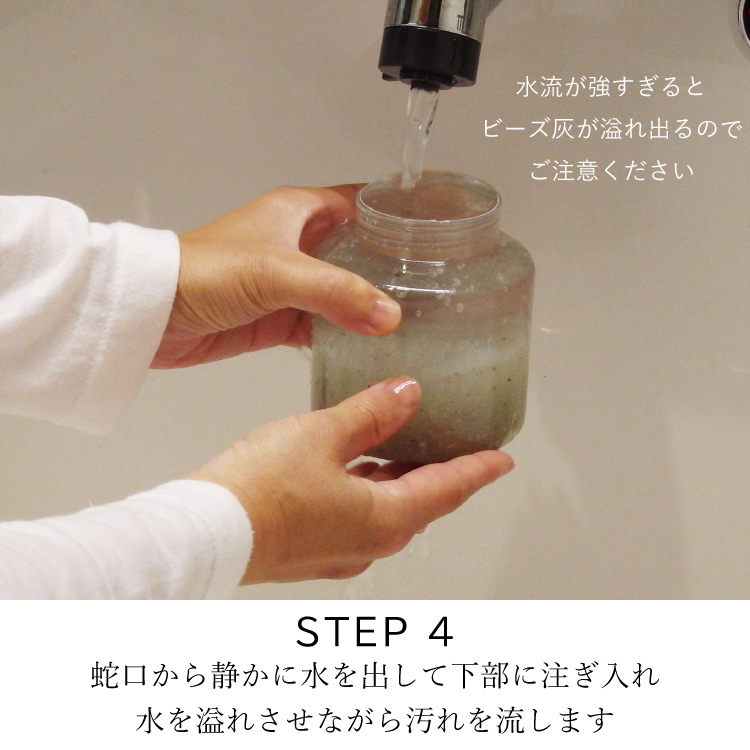 水流が強すぎると
ビーズ灰が溢れ出るので
ご注意ください

STEP 4
蛇口から静かに水を出して下部に注ぎ入れ
水を溢れさせながら汚れを流します