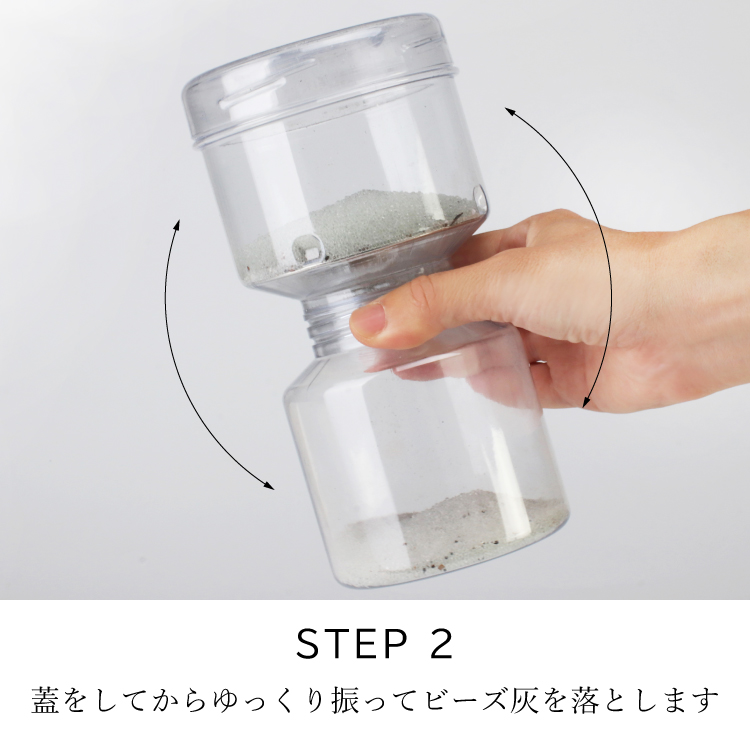 STEP 2

蓋をしてからゆっくり振ってビーズ灰を落とします