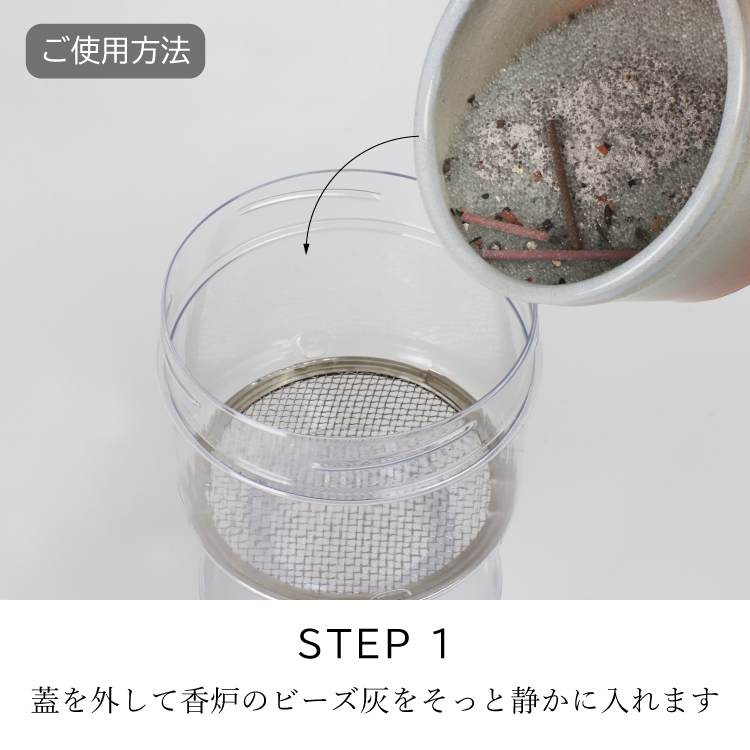 ご使用方法

STEP 1

蓋を外して香炉のビーズ灰をそっと静かに入れます