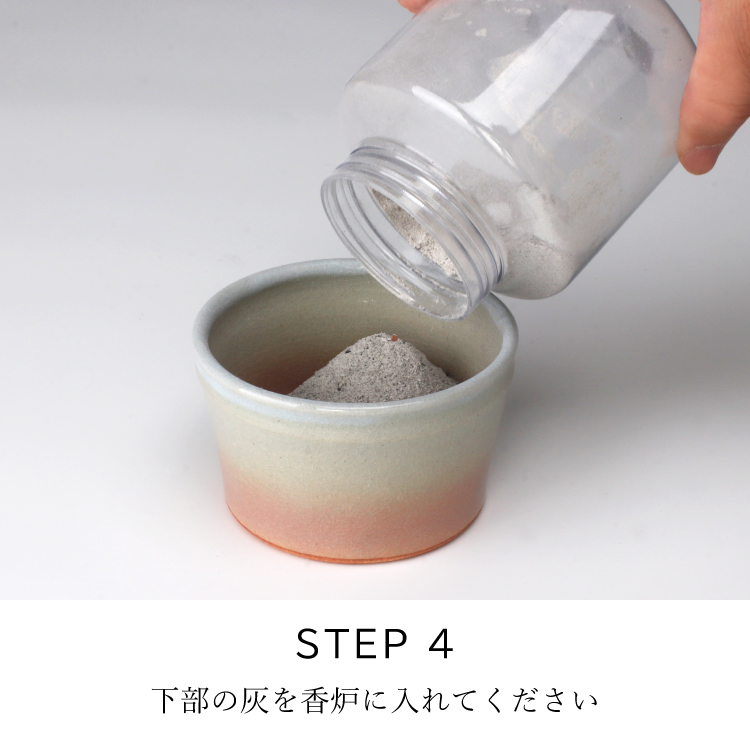 STEP 4

下部の灰を香炉に入れてください