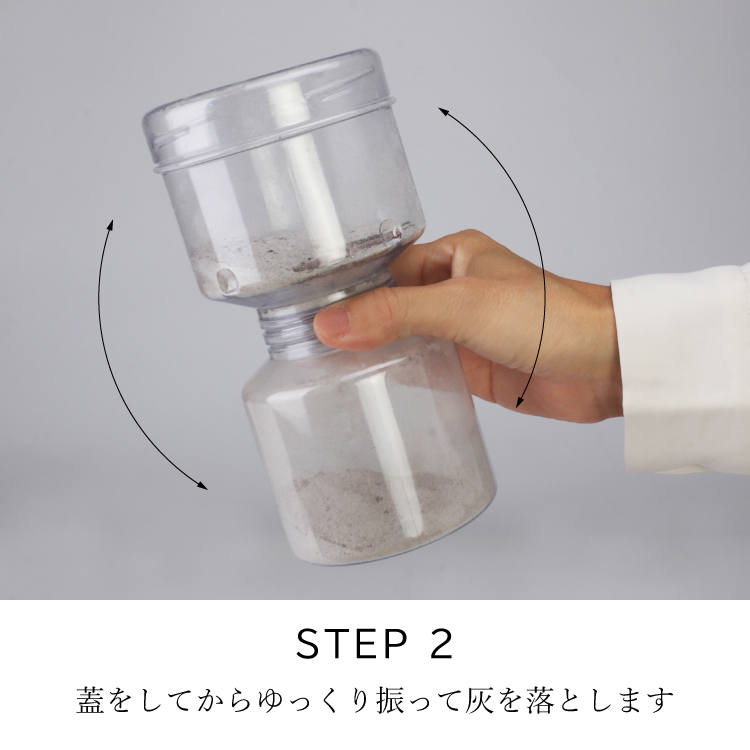 STEP 2

蓋をしてからゆっくり振って灰を落とします