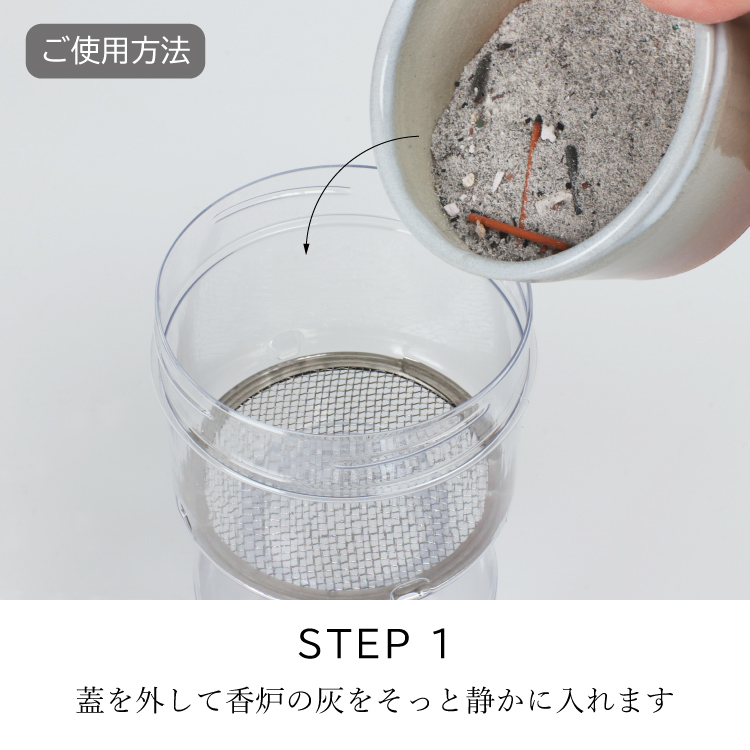 ご使用方法

STEP 1

蓋を外して香炉の灰をそっと静かに入れます